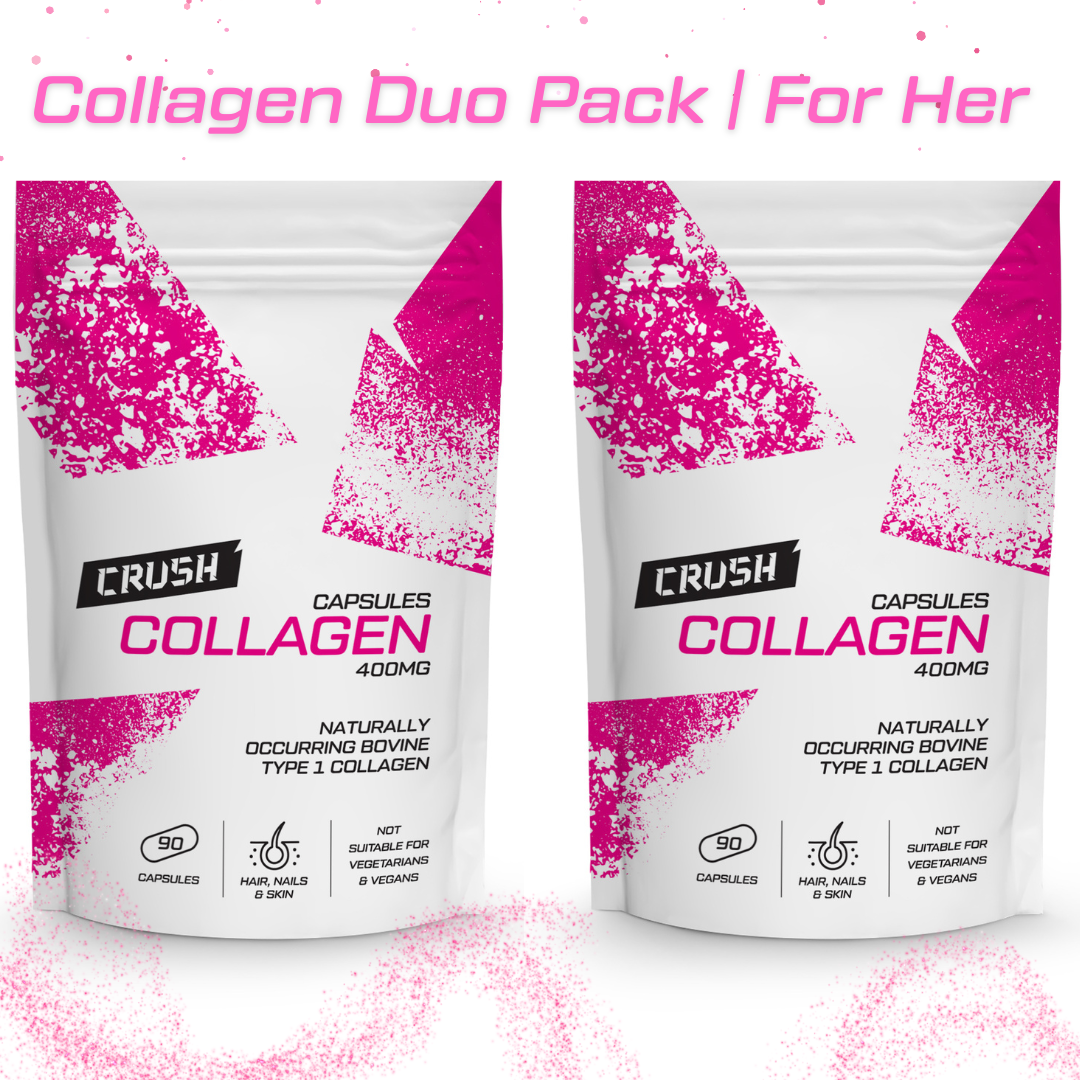 Collagen Duo Pack | For Her

CRUSH
CAPSULES
COLLAGEN
400MG

NATURALLY OCCURRING BOVINE TYPE 1 COLLAGEN

90
CAPSULES

HAIR, NAILS & SKIN

NOT SUITABLE FOR VEGETARIANS & VEGANS

CRUSH
CAPSULES
COLLAGEN
400MG

NATURALLY OCCURRING BOVINE TYPE 1 COLLAGEN

90
CAPSULES

HAIR, NAILS & SKIN

NOT SUITABLE FOR VEGETARIANS & VEGANS